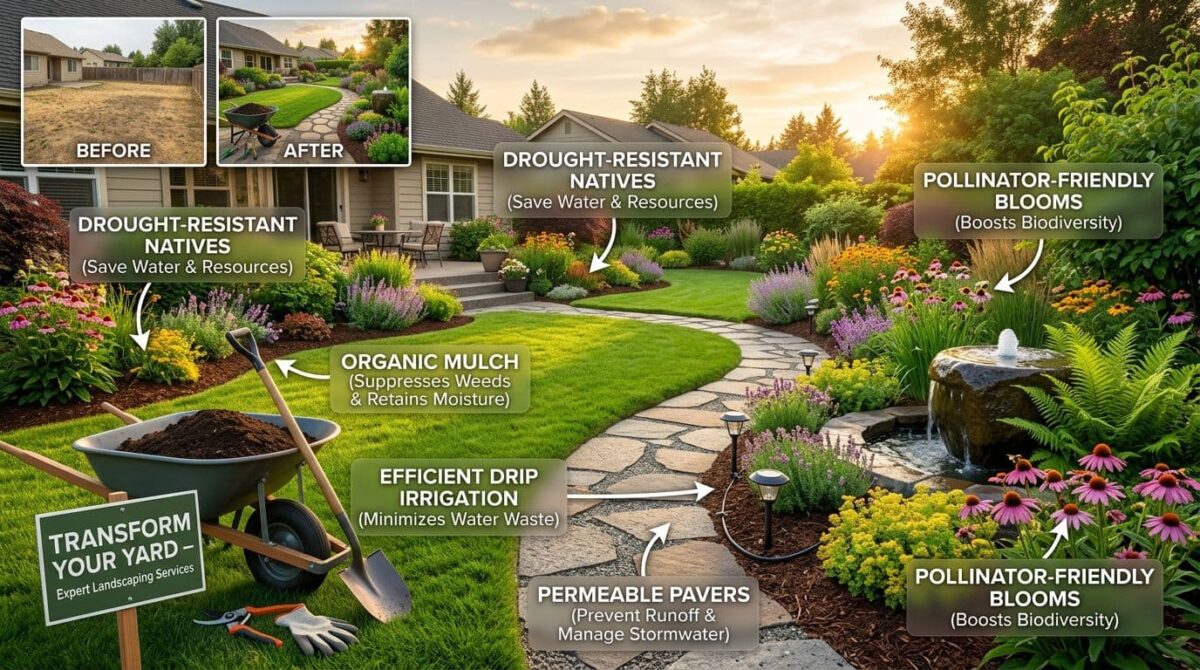 BEFORE

AFTER

DROUGHT-RESISTANT NATIVES
(Save Water & Resources)

DROUGHT-RESISTANT NATIVES
(Save Water & Resources)

POLLINATOR-FRIENDLY BLOOMS
(Boosts Biodiversity)

ORGANIC MULCH
(Suppresses Weeds & Retains Moisture)

EFFICIENT DRIP IRRIGATION
(Minimizes Water Waste)

TRANSFORM YOUR YARD –
Expert Landscaping Services

PERMEABLE PAVERS
(Prevent Runoff & Manage Stormwater)

POLLINATOR-FRIENDLY BLOOMS
(Boosts Biodiversity)