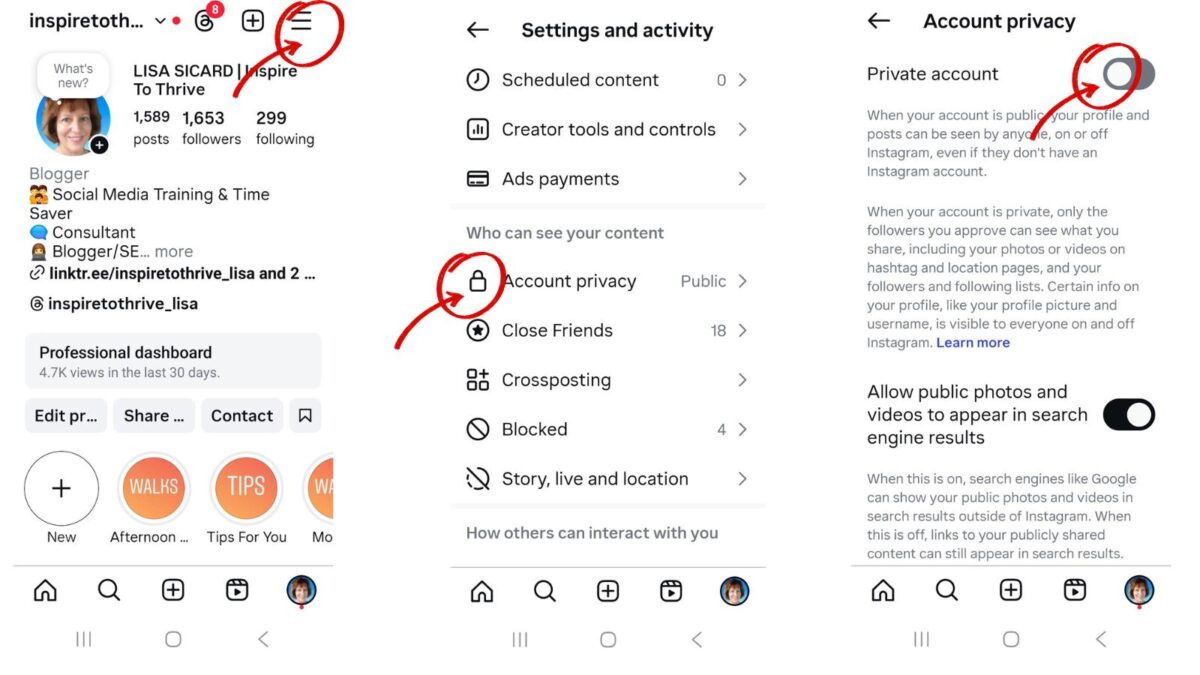 inspiretoth... 8

What's new?

LISA SICARD | Inspire To Thrive

1,589 posts 1,653 followers 299 following

Blogger
Social Media Training & Time Saver
Consultant
Blogger/SE... more
linktr.ee/inspiretothrive_lisa and 2 ...
inspiretothrive_lisa

Professional dashboard
4.7K views in the last 30 days.

Edit pr... Share ... Contact

WALKS TIPS WA

New Afternoon ... Tips For You Mo

Settings and activity

Scheduled content 0
Creator tools and controls
Ads payments

Who can see your content

Account privacy Public
Close Friends 18
Crossposting
Blocked 4
Story, live and location

How others can interact with you

Account privacy

Private account

When your account is public, your profile and posts can be seen by anyone, on or off Instagram, even if they don't have an Instagram account.

When your account is private, only the followers you approve can see what you share, including your photos or videos on hashtag and location pages, and your followers and following lists. Certain info on your profile, like your profile picture and username, is visible to everyone on and off Instagram. Learn more

Allow public photos and videos to appear in search engine results

When this is on, search engines like Google can show your public photos and videos in search results outside of Instagram. When this is off, links to your publicly shared content can still appear in search results.